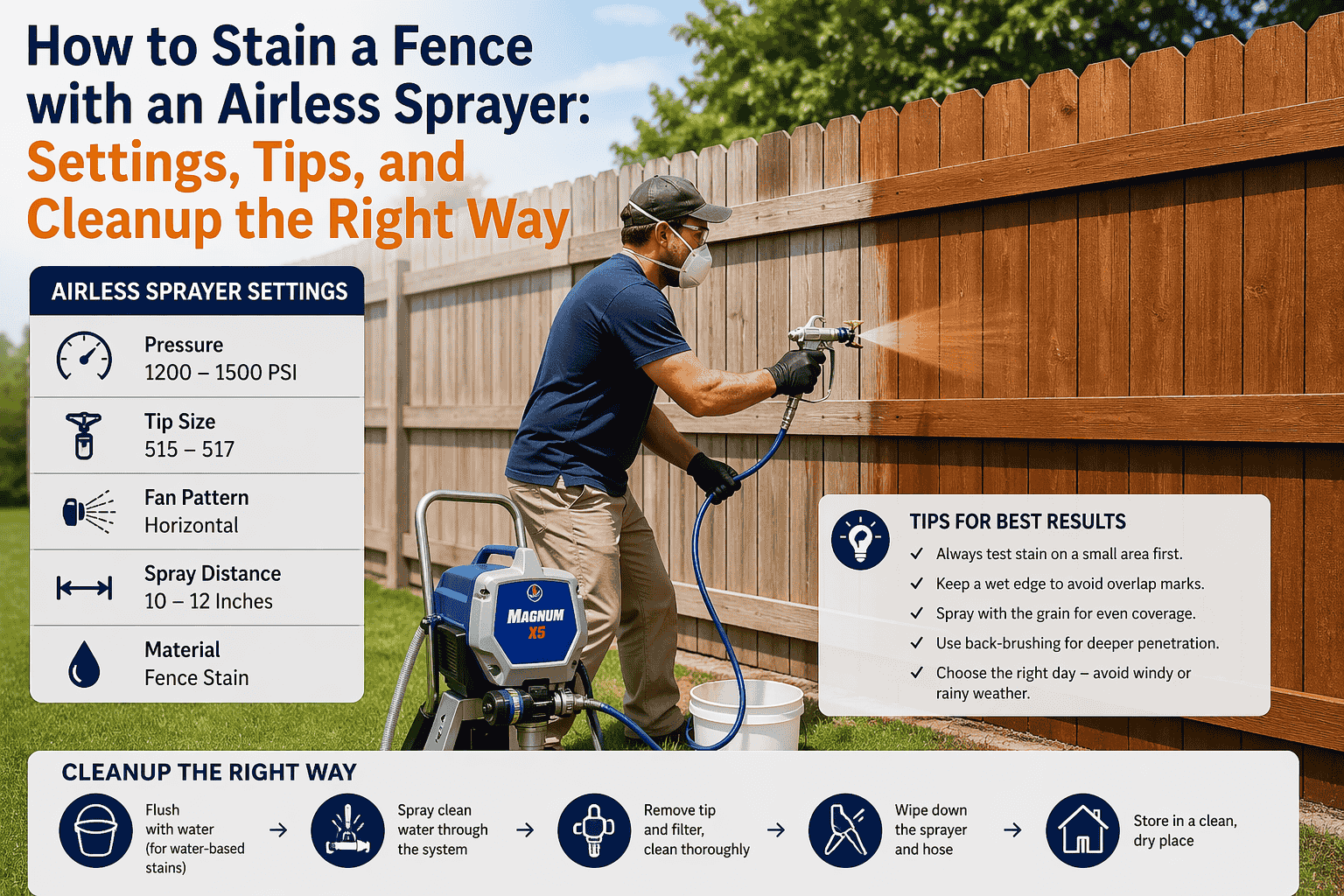 How to Stain a Fence with an Airless Sprayer: Settings, Tips, and Cleanup the Right Way

AIRLESS SPRAYER SETTINGS

Pressure
1200 – 1500 PSI

Tip Size
515 – 517

Fan Pattern
Horizontal

Spray Distance
10 – 12 Inches

Material
Fence Stain

MAGNUM X5

TIPS FOR BEST RESULTS
✓ Always test stain on a small area first.
✓ Keep a wet edge to avoid overlap marks.
✓ Spray with the grain for even coverage.
✓ Use back-brushing for deeper penetration.
✓ Choose the right day – avoid windy or rainy weather.

CLEANUP THE RIGHT WAY

Flush with water (for water-based stains) → Spray clean water through the system → Remove tip and filter, clean thoroughly → Wipe down the sprayer and hose → Store in a clean, dry place